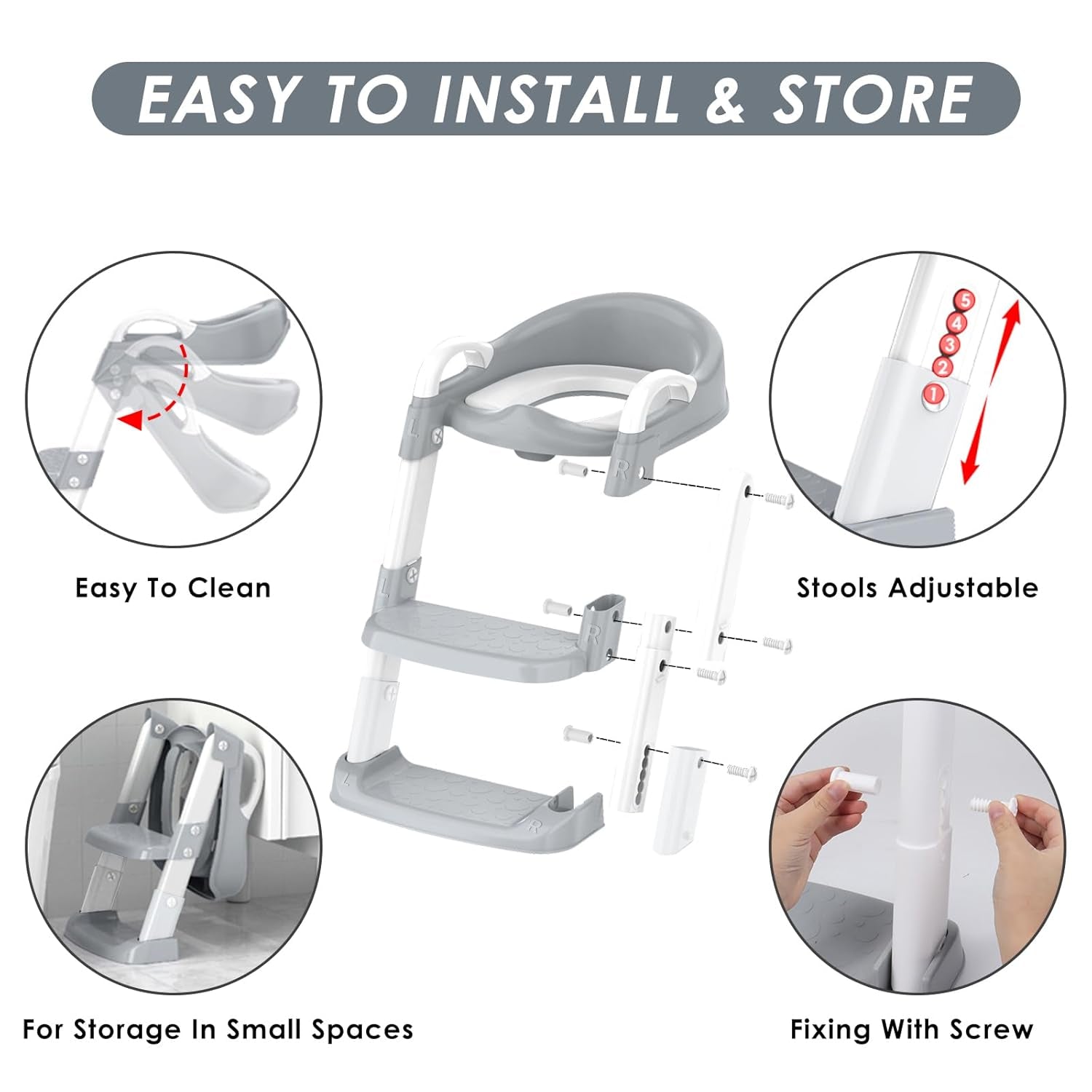 EASY TO INSTALL & STORE

Easy To Clean

5
4
3
2
1

Stools Adjustable

L
R
L
R
L
R

For Storage In Small Spaces

Fixing With Screw