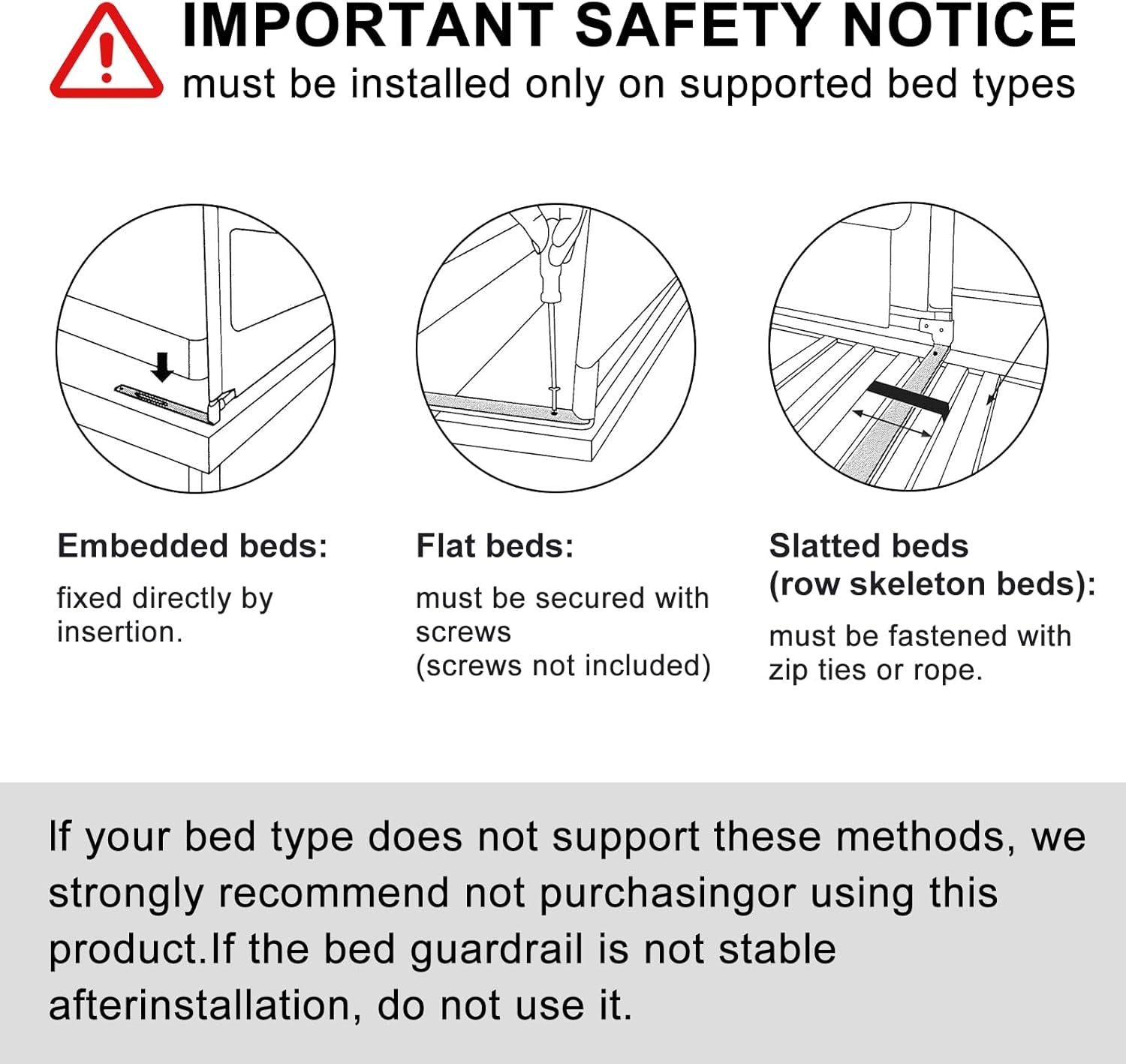 IMPORTANT SAFETY NOTICE
must be installed only on supported bed types

Embedded beds:
fixed directly by insertion.

Flat beds:
must be secured with screws
(screws not included)

Slatted beds
(row skeleton beds):
must be fastened with zip ties or rope.

If your bed type does not support these methods, we strongly recommend not purchasingor using this product.If the bed guardrail is not stable afterinstallation, do not use it.