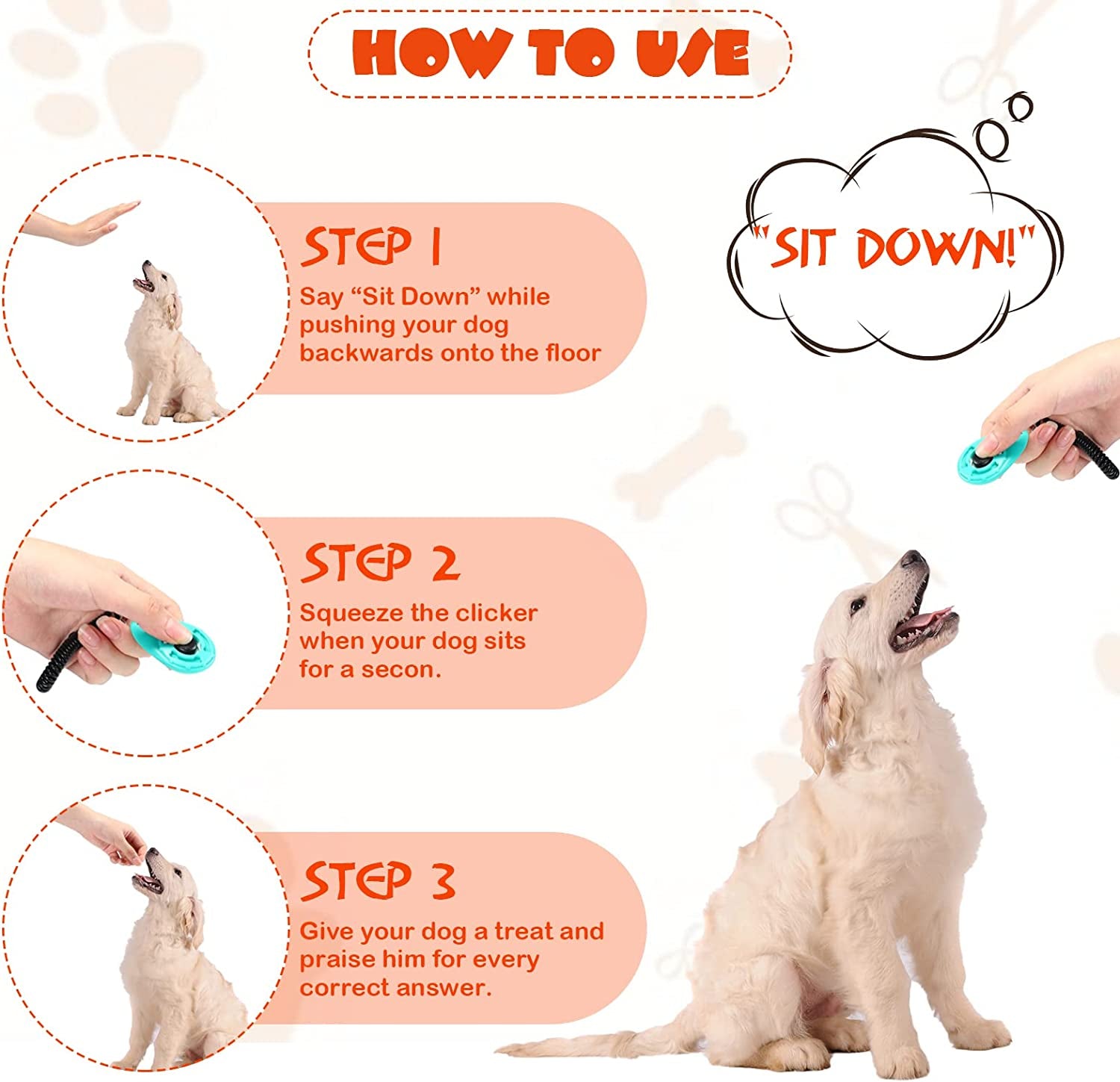 HOW TO USE

"SIT DOWN!"

STEP 1
Say “Sit Down” while pushing your dog backwards onto the floor

STEP 2
Squeeze the clicker when your dog sits for a secon.

STEP 3
Give your dog a treat and praise him for every correct answer.