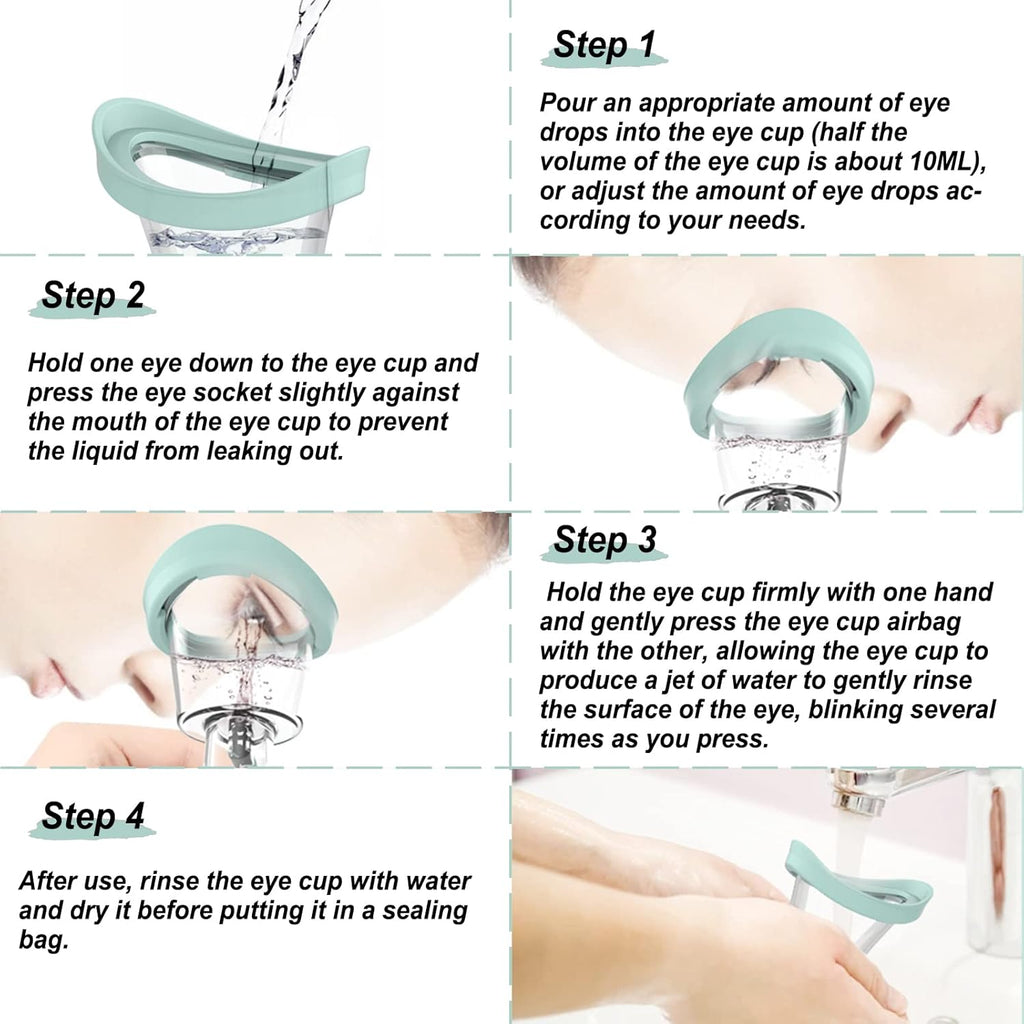 Step 1

Pour an appropriate amount of eye drops into the eye cup (half the volume of the eye cup is about 10ML), or adjust the amount of eye drops according to your needs.

Step 2

Hold one eye down to the eye cup and press the eye socket slightly against the mouth of the eye cup to prevent the liquid from leaking out.

Step 3

Hold the eye cup firmly with one hand and gently press the eye cup airbag with the other, allowing the eye cup to produce a jet of water to gently rinse the surface of the eye, blinking several times as you press.

Step 4

After use, rinse the eye cup with water and dry it before putting it in a sealing bag.