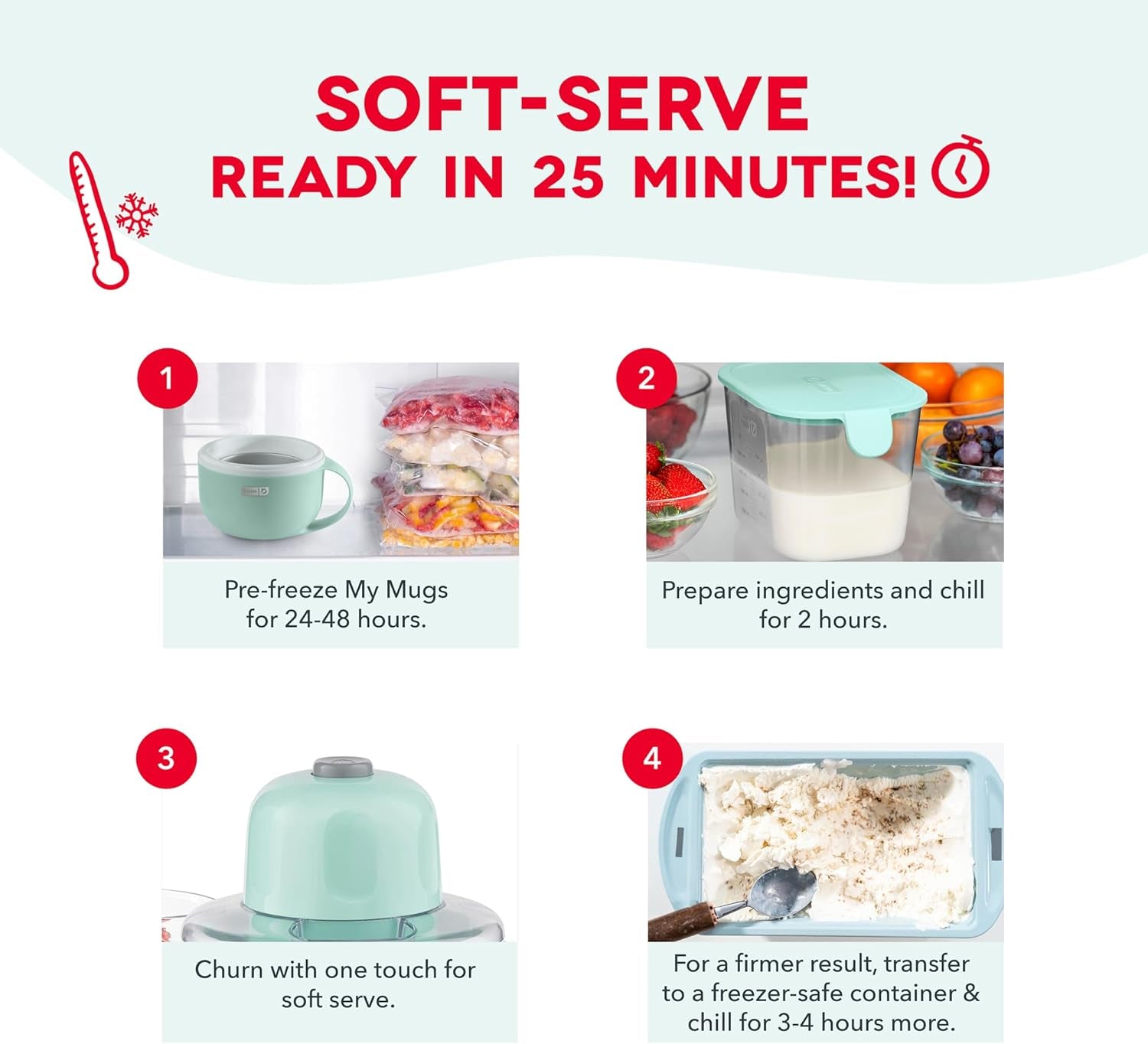 SOFT-SERVE
READY IN 25 MINUTES!

1
Pre-freeze My Mugs for 24-48 hours.

2
Prepare ingredients and chill for 2 hours.

3
Churn with one touch for soft serve.

4
For a firmer result, transfer to a freezer-safe container & chill for 3-4 hours more.