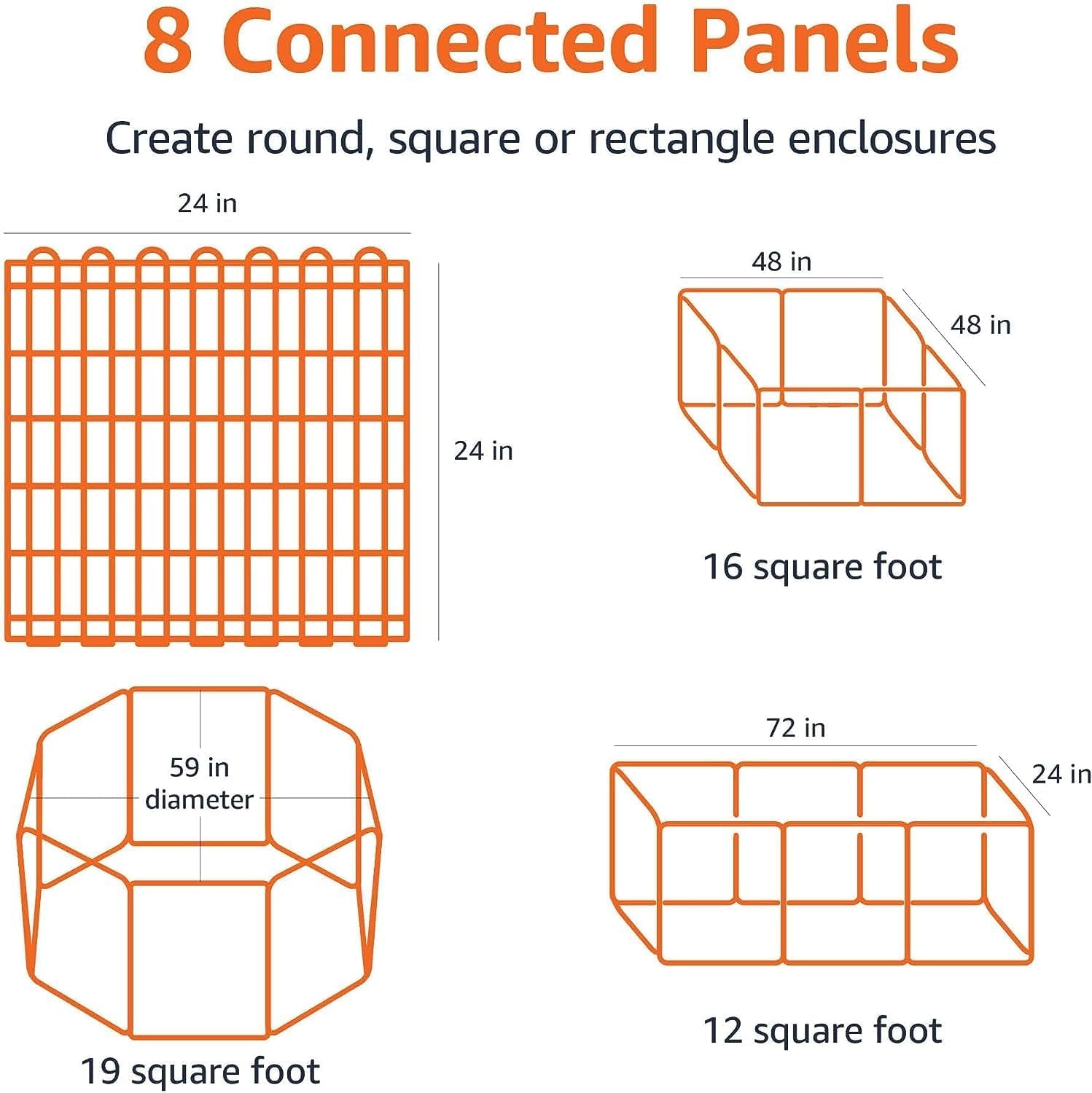 8 Connected Panels

Create round, square or rectangle enclosures

24 in

24 in

48 in

48 in

16 square foot

59 in
diameter

19 square foot

72 in

24 in

12 square foot